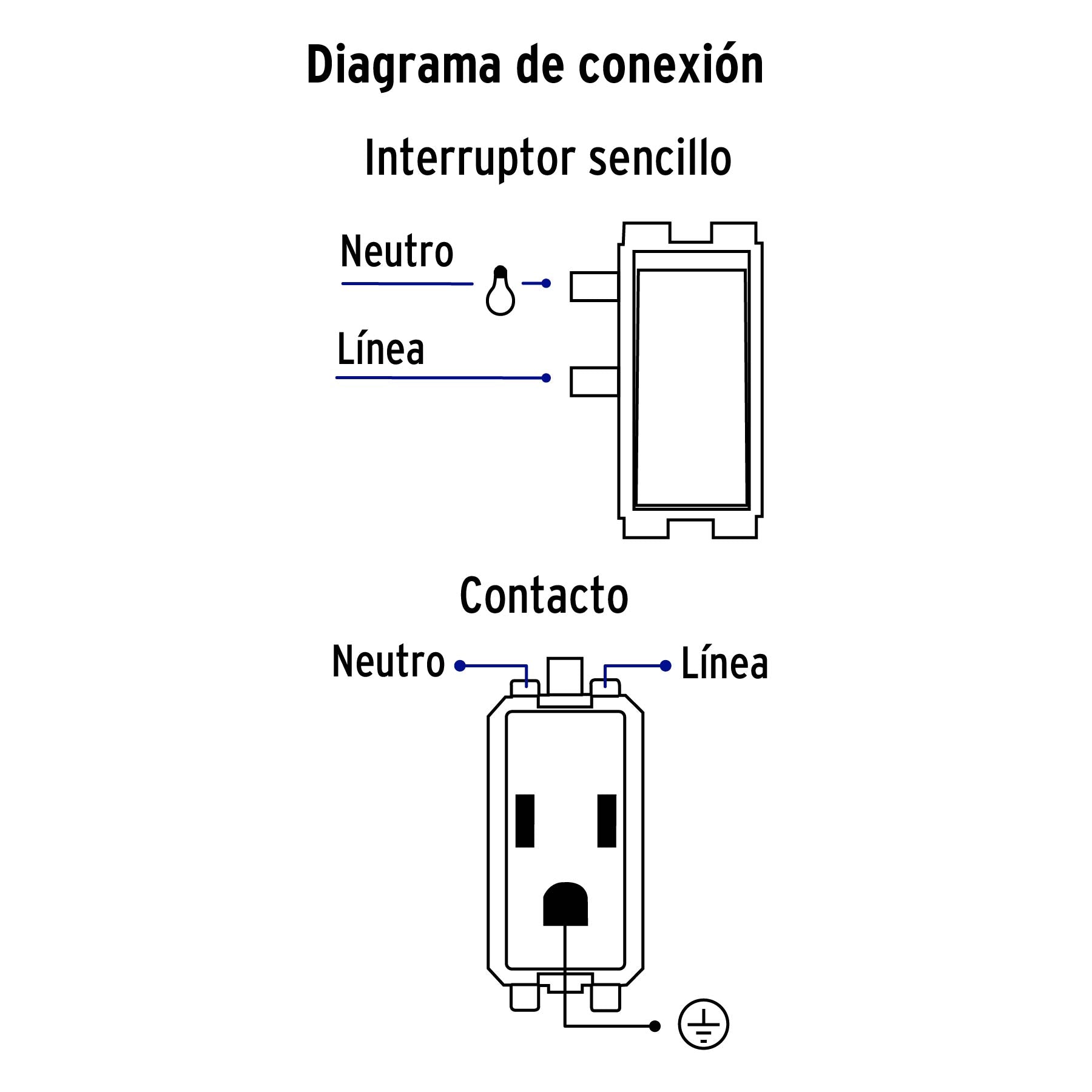 Diagrama de conexión

Interruptor sencillo

Neutro

Línea

Contacto

Neutro

Línea