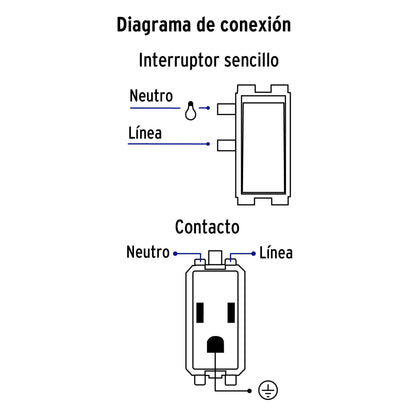 Diagrama de conexión

Interruptor sencillo

Neutro

Línea

Contacto

Neutro

Línea