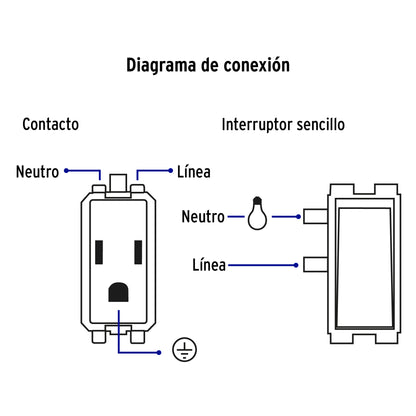 Diagrama de conexión

Contacto

Neutro

Línea

Interruptor sencillo

Neutro

Línea