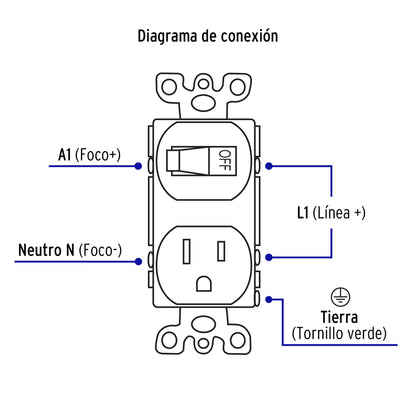 Diagrama de conexión

A1 (Foco+)

OFF

L1 (Línea +)

Neutro N (Foco-)

Tierra
(Tornillo verde)