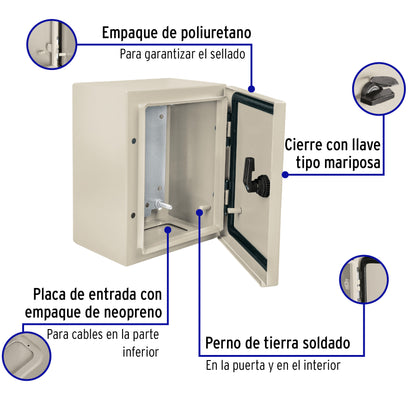 Empaque de poliuretano
Para garantizar el sellado

Cierre con llave tipo mariposa

Placa de entrada con empaque de neopreno
Para cables en la parte inferior

Perno de tierra soldado
En la puerta y en el interior