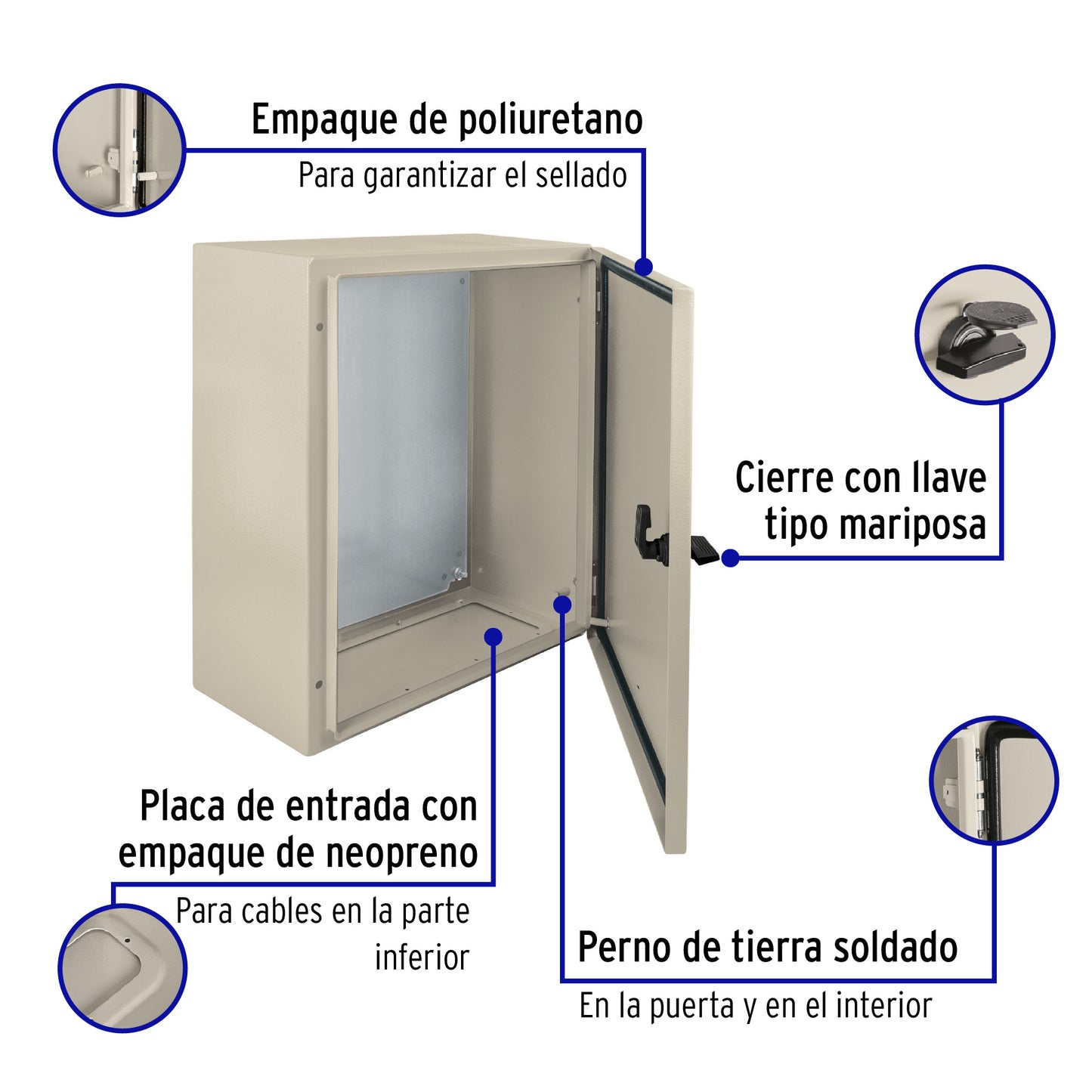 Empaque de poliuretano
Para garantizar el sellado

Cierre con llave tipo mariposa

Placa de entrada con empaque de neopreno
Para cables en la parte inferior

Perno de tierra soldado
En la puerta y en el interior