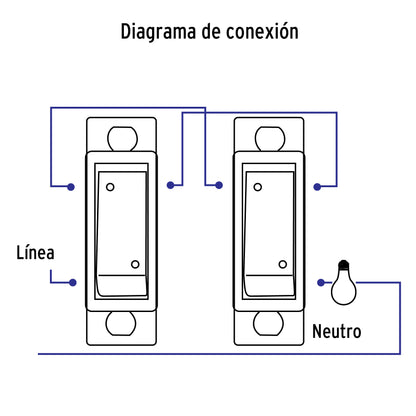 Diagrama de conexión

Línea

Neutro