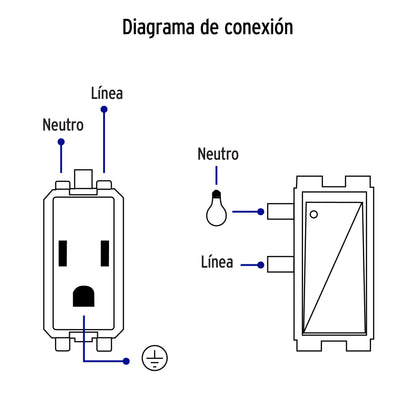 Diagrama de conexión

Línea

Neutro

Neutro

Línea