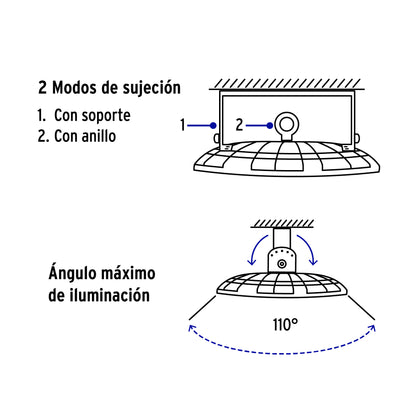 2 Modos de sujeción

1. Con soporte
2. Con anillo

1
2

Ángulo máximo de iluminación

110°