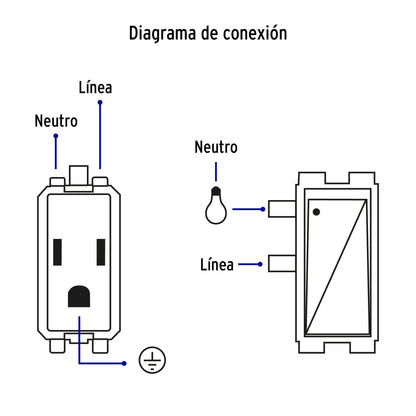 Diagrama de conexión

Línea

Neutro

Neutro

Línea