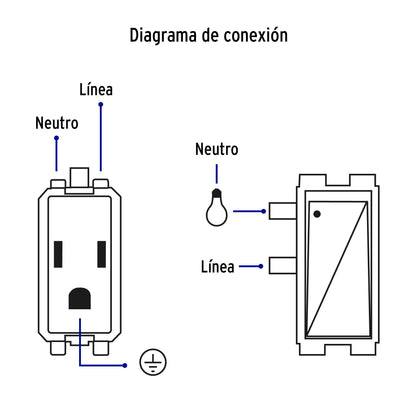 Diagrama de conexión

Línea

Neutro

Neutro

Línea