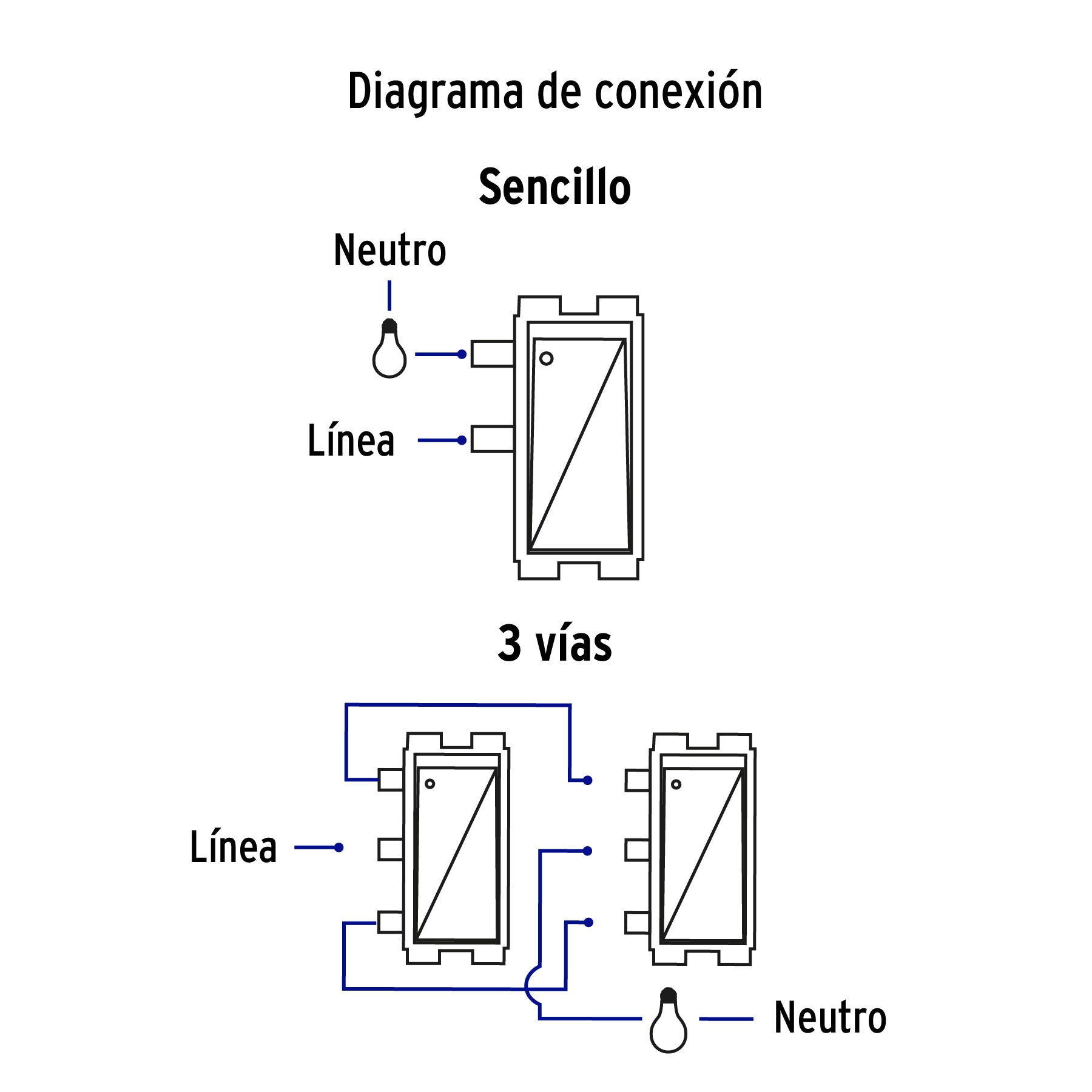 Diagrama de conexión

Sencillo

Neutro

Línea

3 vías

Línea

Neutro