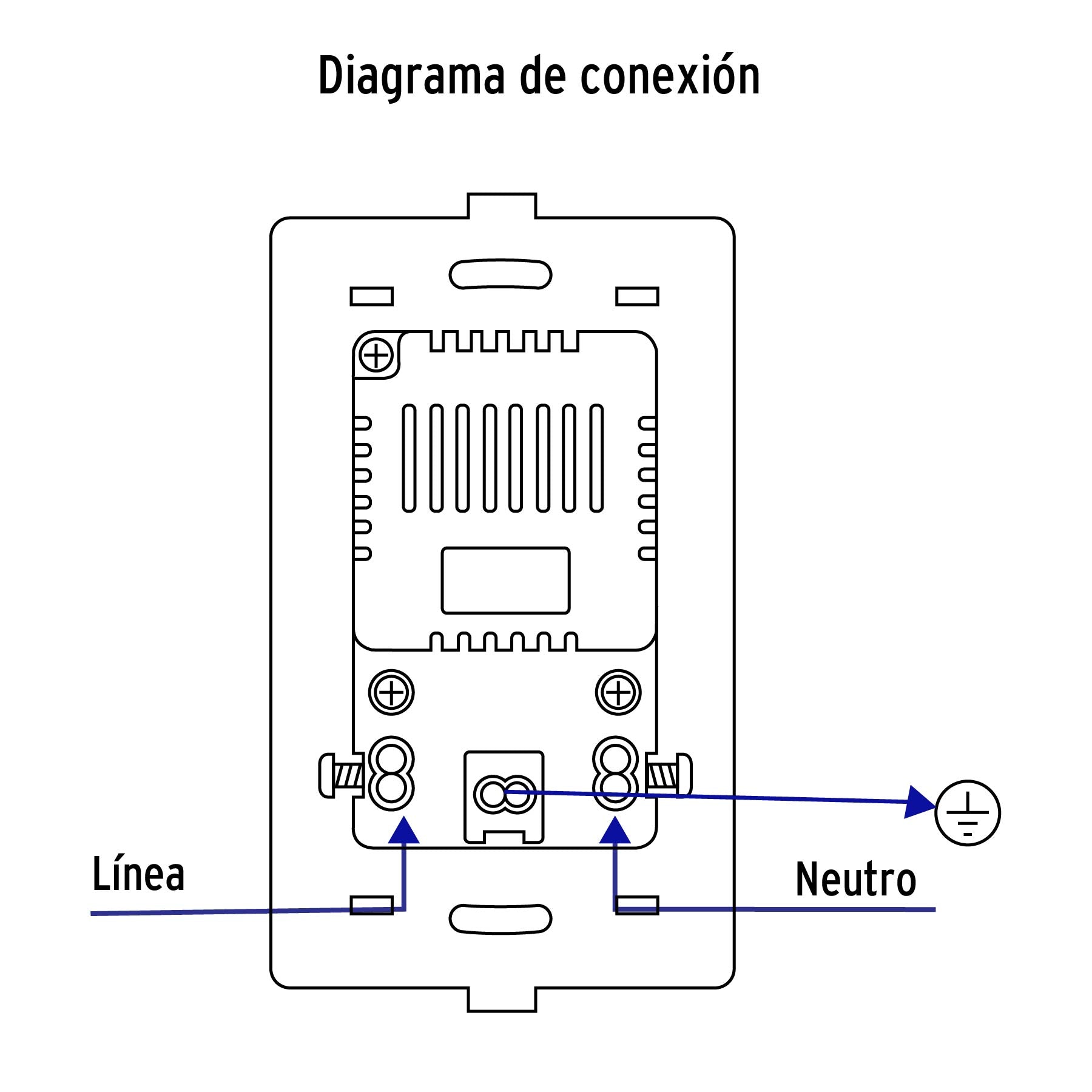 Diagrama de conexión

Línea

Neutro