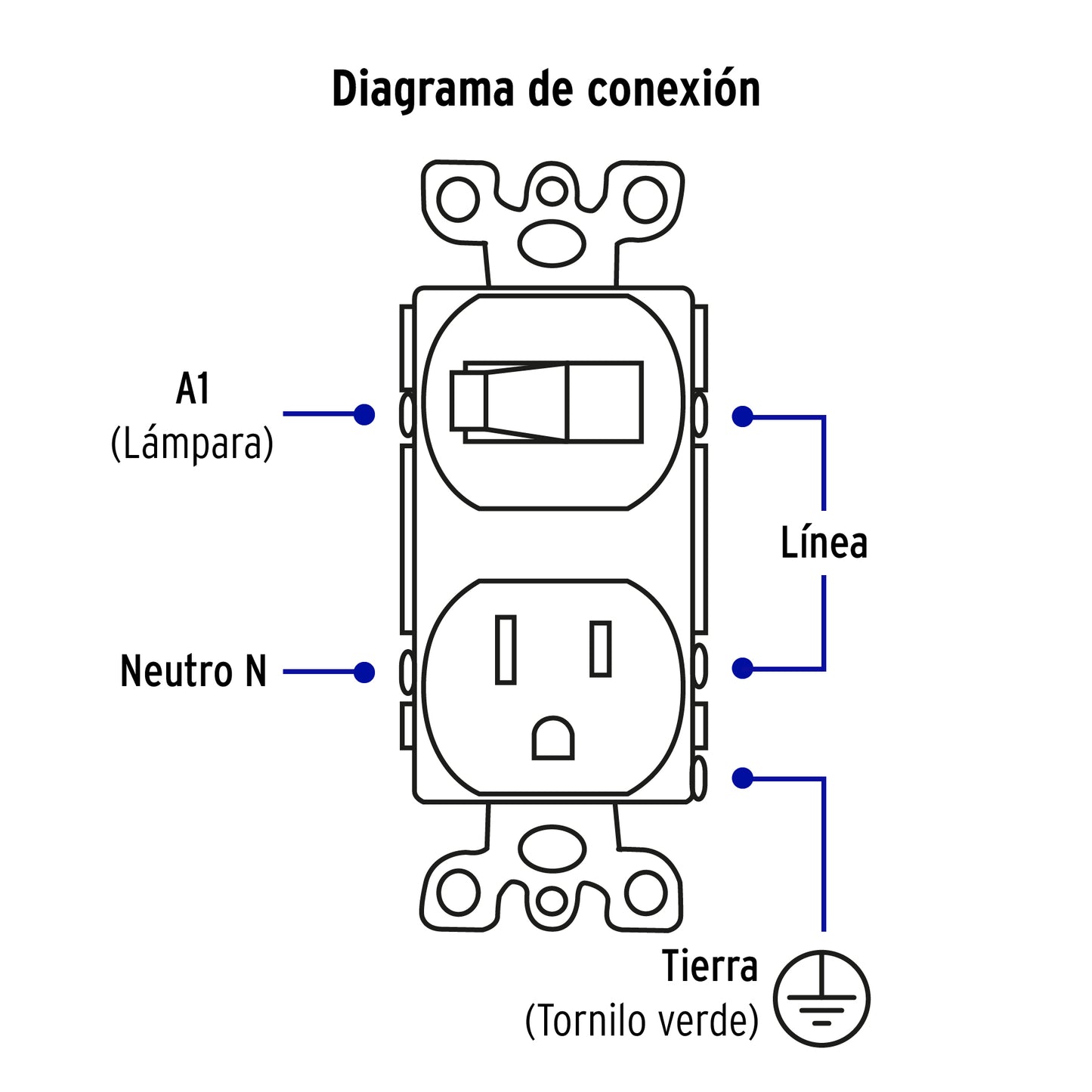 Diagrama de conexión

A1
(Lámpara)

Línea

Neutro N

Tierra
(Tornilo verde)