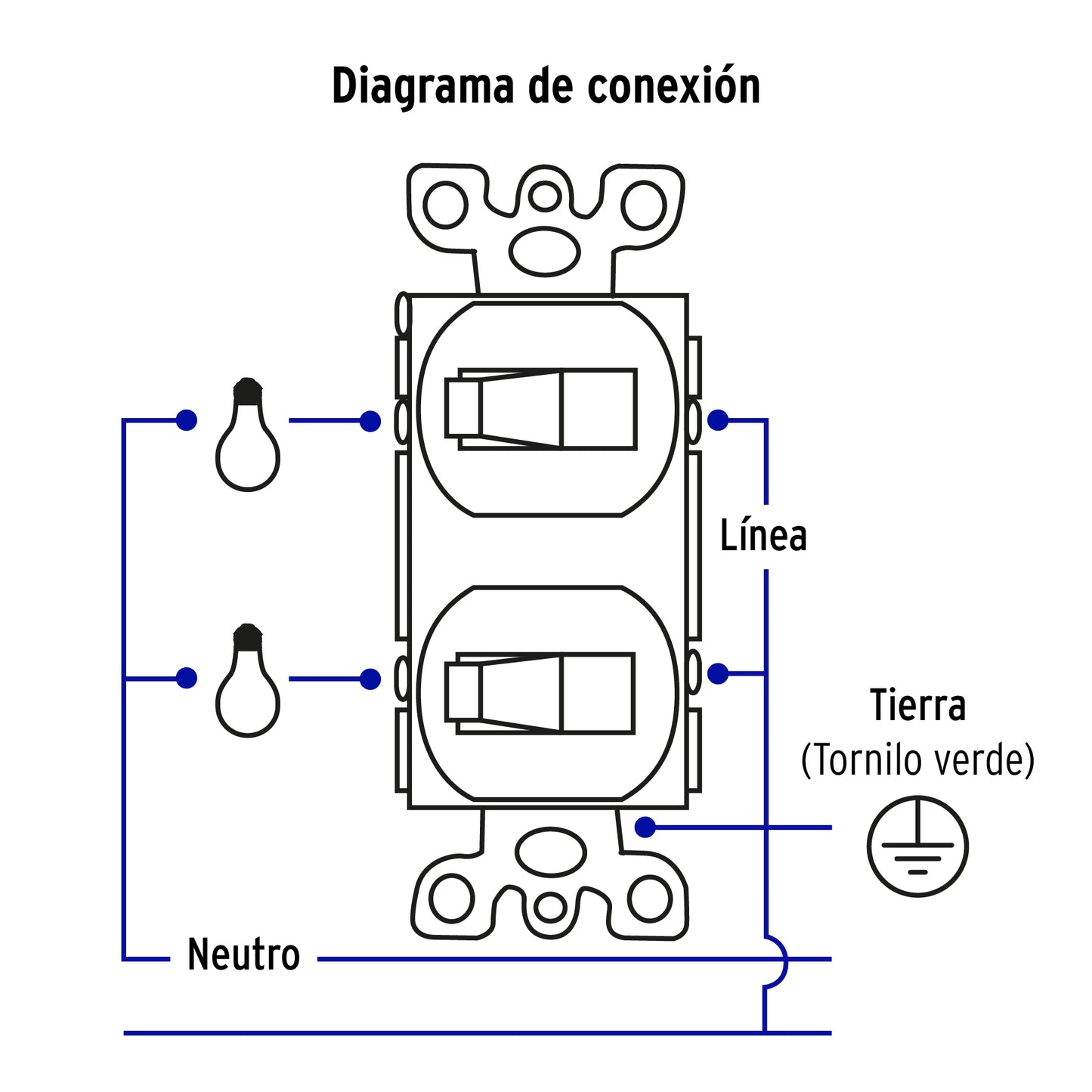 Diagrama de conexión

Línea

Tierra
(Tornilo verde)

Neutro