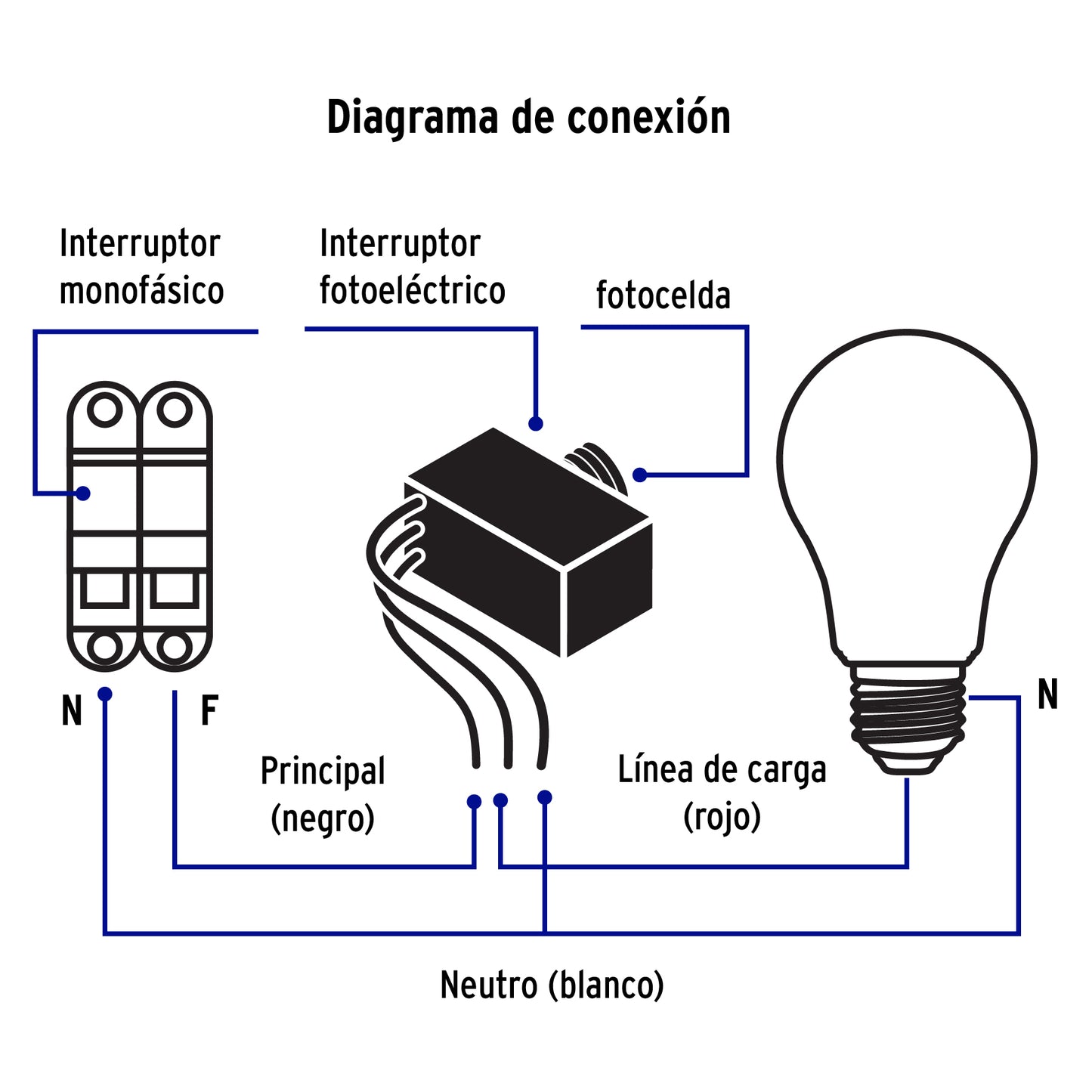 Diagrama de conexión

Interruptor monofásico

Interruptor fotoeléctrico

fotocelda

N

F

N

Principal (negro)

Línea de carga (rojo)

Neutro (blanco)