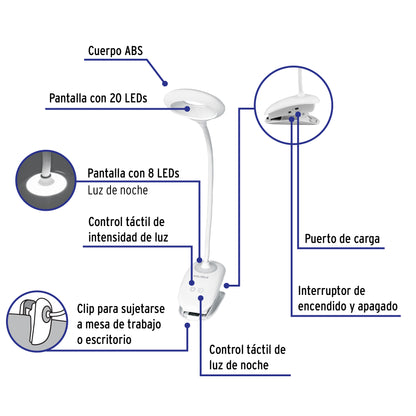 Cuerpo ABS

Pantalla con 20 LEDs

Pantalla con 8 LEDs
Luz de noche

Control táctil de intensidad de luz

Clip para sujetarse a mesa de trabajo o escritorio

Control táctil de luz de noche

Puerto de carga

Interruptor de encendido y apagado